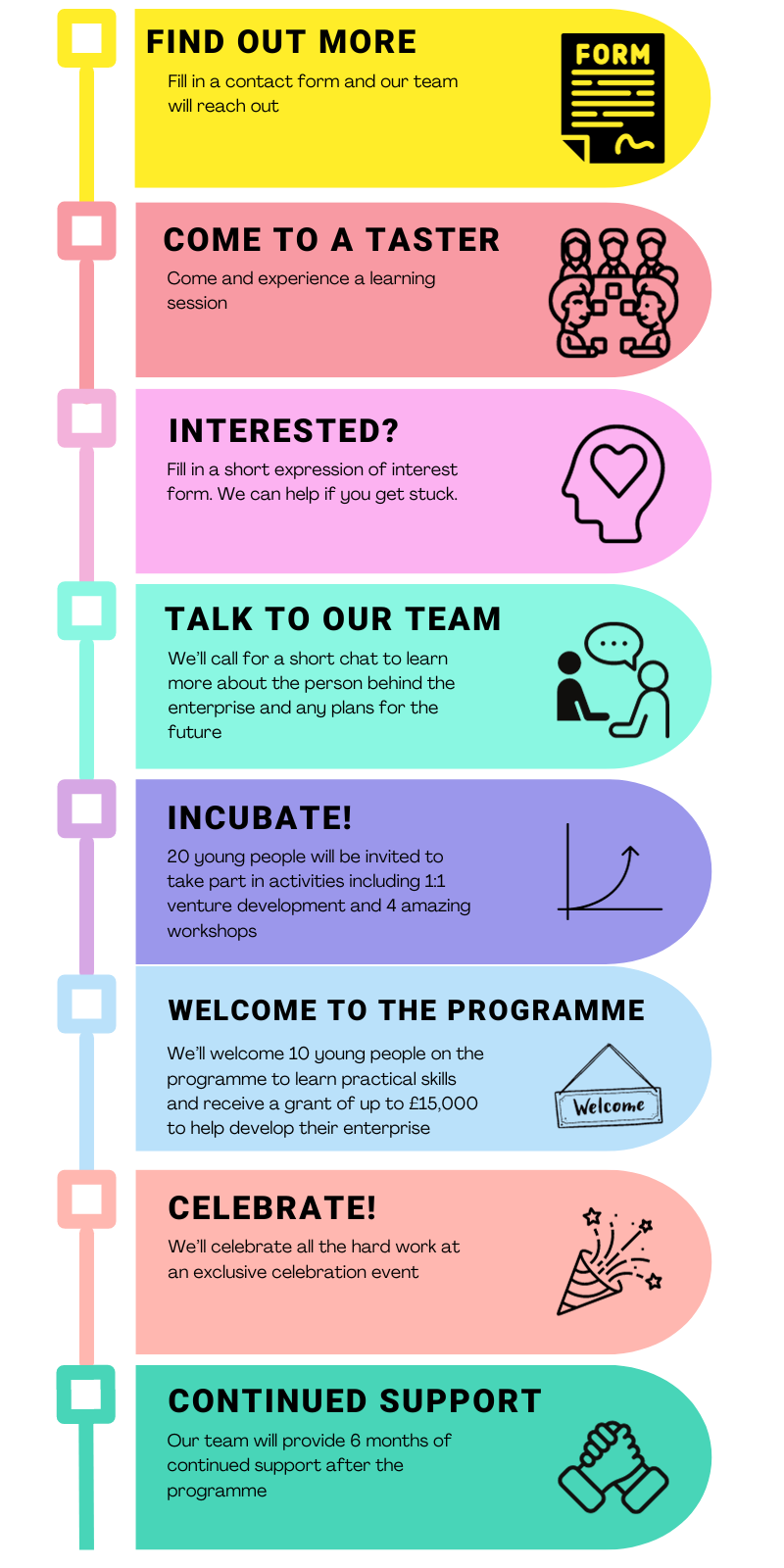 FIND OUT MORE

Fill in a contact form and our team will reach out

FORM

COME TO A TASTER

Come and experience a learning session

INTERESTED?

Fill in a short expression of interest form. We can help if you get stuck.

TALK TO OUR TEAM

We'll call for a short chat to learn more about the person behind the enterprise and any plans for the future

INCUBATE!

20 young people will be invited to take part in activities including 1:1 venture development and 4 amazing workshops

WELCOME TO THE PROGRAMME

We'll welcome 10 young people on the programme to learn practical skills and receive a grant of up to £15,000 to help develop their enterprise

Welcome

CELEBRATE!

We'll celebrate all the hard work at an exclusive celebration event

CONTINUED SUPPORT

Our team will provide 6 months of continued support after the programme