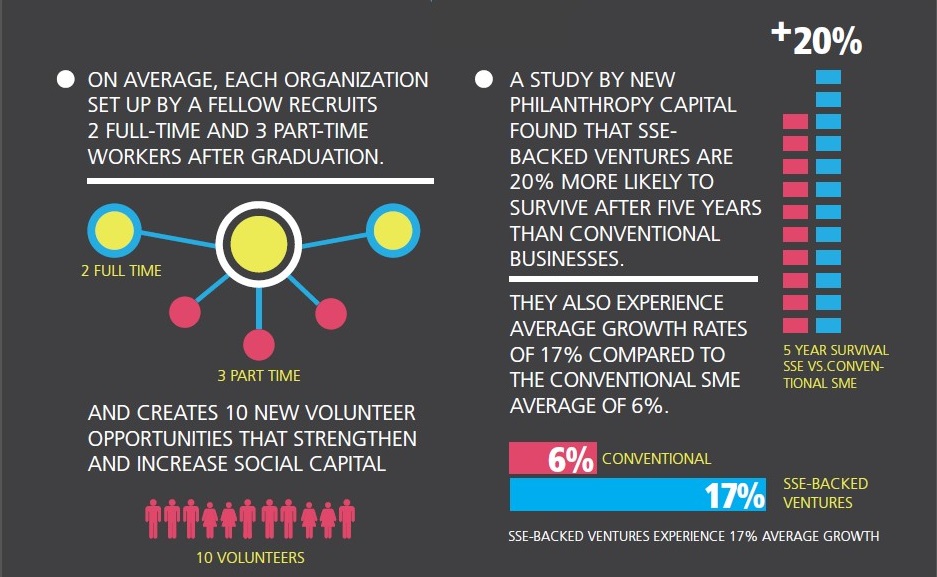 ON AVERAGE, EACH ORGANIZATION SET UP BY A FELLOW RECRUITS 2 FULL-TIME AND 3 PART-TIME WORKERS AFTER GRADUATION.

2 FULL TIME

3 PART TIME

AND CREATES 10 NEW VOLUNTEER OPPORTUNITIES THAT STRENGTHEN AND INCREASE SOCIAL CAPITAL

10 VOLUNTEERS

A STUDY BY NEW PHILANTHROPY CAPITAL FOUND THAT SSE-BACKED VENTURES ARE 20% MORE LIKELY TO SURVIVE AFTER FIVE YEARS THAN CONVENTIONAL BUSINESSES.

THEY ALSO EXPERIENCE AVERAGE GROWTH RATES OF 17% COMPARED TO THE CONVENTIONAL SME AVERAGE OF 6%.

+20%

5 YEAR SURVIVAL SSE VS.CONVENTIONAL SME

6% CONVENTIONAL

17% SSE-BACKED VENTURES

SSE-BACKED VENTURES EXPERIENCE 17% AVERAGE GROWTH